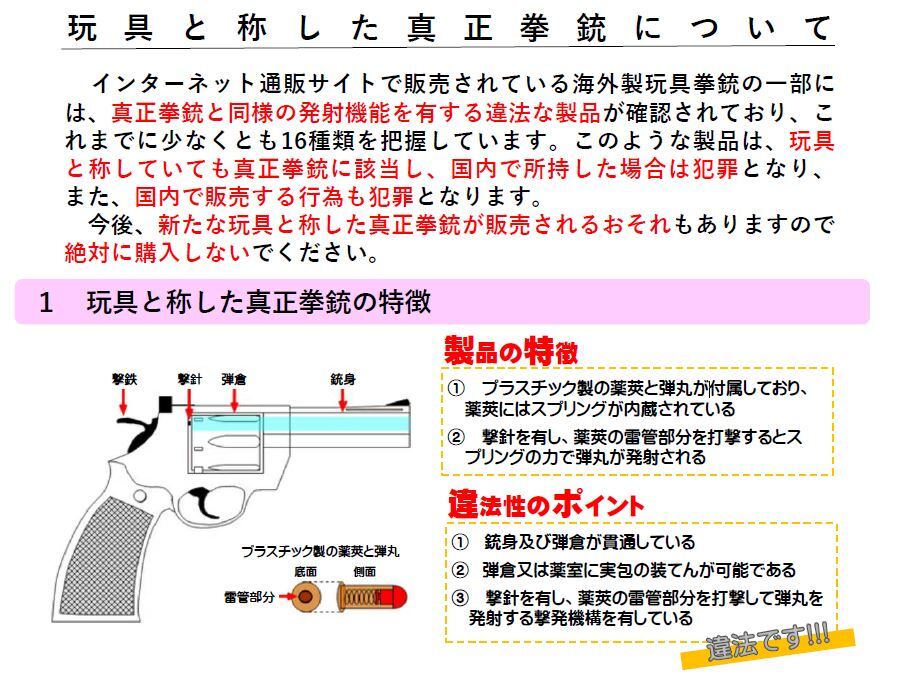 玩具と称した真正拳銃について

インターネット通販サイトで販売されている海外製玩具拳銃の一部には、真正拳銃と同様の発射機能を有する違法な製品が確認されており、これまでに少なくとも16種類を把握しています。このような製品は、玩具と称していても真正拳銃に該当し、国内で所持した場合は犯罪となり、また、国内で販売する行為も犯罪となります。

今後、新たな玩具と称した真正拳銃が販売されるおそれもありますので絶対に購入しないでください。

1　玩具と称した真正拳銃の特徴

撃鉄　撃針　弾倉　銃身

プラスチック製の薬莢と弾丸

底面　側面

雷管部分

製品の特徴

①　プラスチック製の薬莢と弾丸が付属しており、薬莢にはスプリングが内蔵されている

②　撃針を有し、薬莢の雷管部分を打撃するとスプリングの力で弾丸が発射される

違法性のポイント

①　銃身及び弾倉が貫通している

②　弾倉又は薬室に実包の装てんが可能である

③　撃針を有し、薬莢の雷管部分を打撃して弾丸を発射する撃発機構を有している

違法です!!!