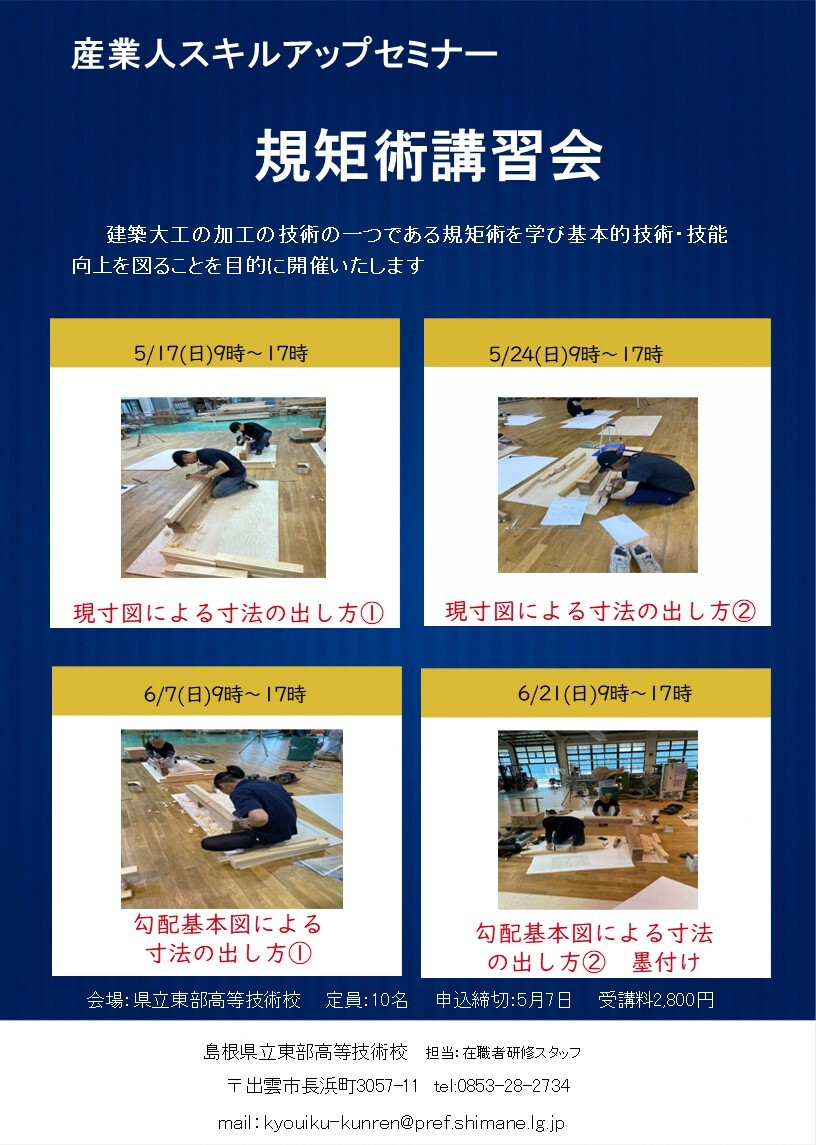 産業人スキルアップセミナー

規矩術講習会

建築大工の加工の技術の一つである規矩術を学び基本的技術・技能向上を図ることを目的に開催いたします

5/17(日)9時～17時

現寸図による寸法の出し方①

5/24(日)9時～17時

現寸図による寸法の出し方②

6/7(日)9時～17時

勾配基本図による寸法の出し方①

6/21(日)9時～17時

勾配基本図による寸法の出し方② 墨付け

会場:県立東部高等技術校　定員:10名　申込締切:5月7日　受講料2,800円

島根県立東部高等技術校　担当:在職者研修スタッフ

〒出雲市長浜町3057-11　tel:0853-28-2734

mail:kyouiku-kunren@pref.shimane.lg.jp